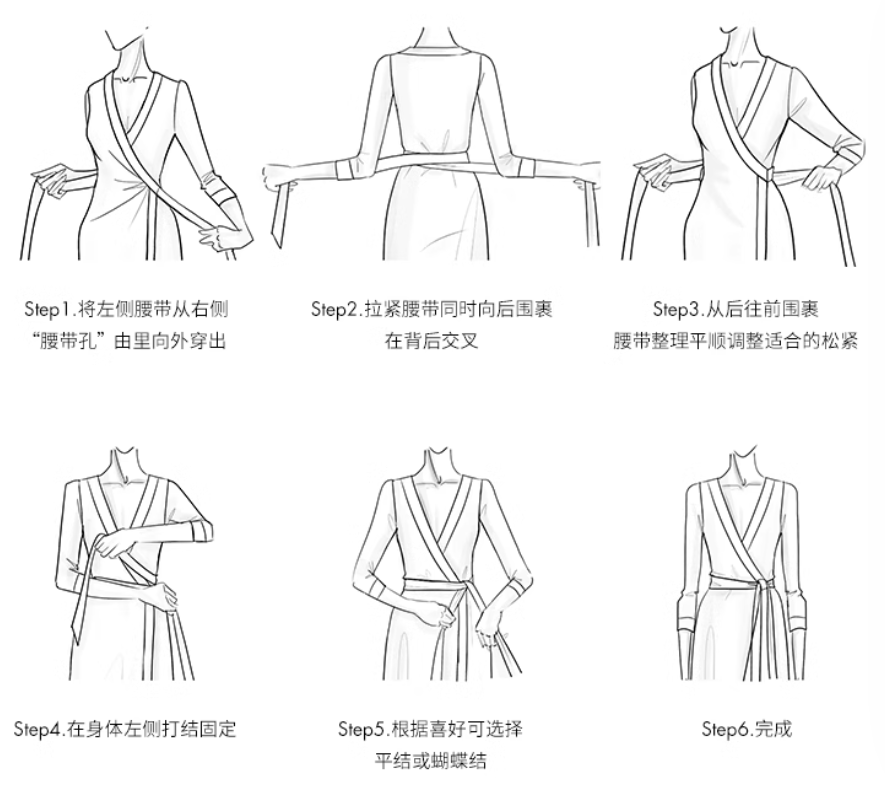 Step1.将左侧腰带从右侧
“腰带孔”由里向外穿出

Step2.拉紧腰带同时向后围裹
在背后交叉

Step3.从后往前围裹
腰带整理平顺调整适合的松紧

Step4.在身体左侧打结固定

Step5.根据喜好可选择
平结或蝴蝶结

Step6.完成