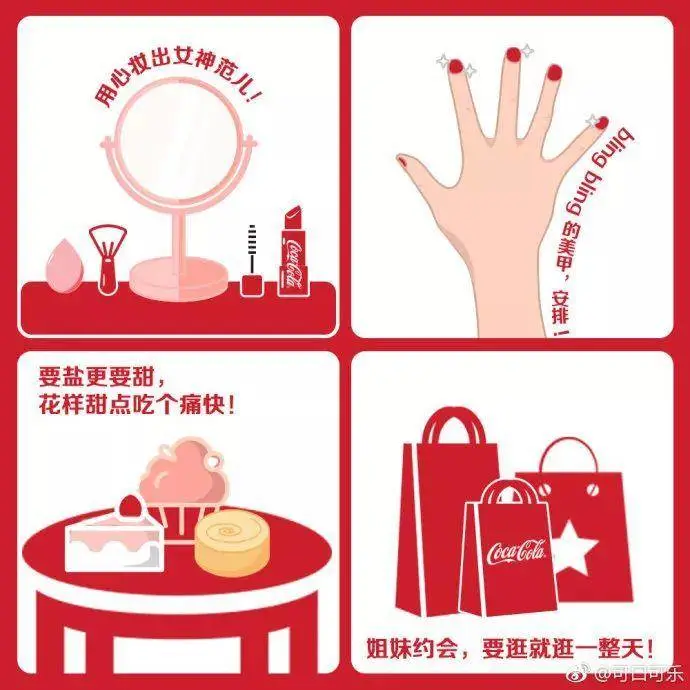 用心妆出女神范儿!

Coca-Cola

bling bling 的美甲，安排!

要盐更要甜，
花样甜点吃个痛快!

Coca-Cola

姐妹约会，要逛就逛一整天!

@可口可乐