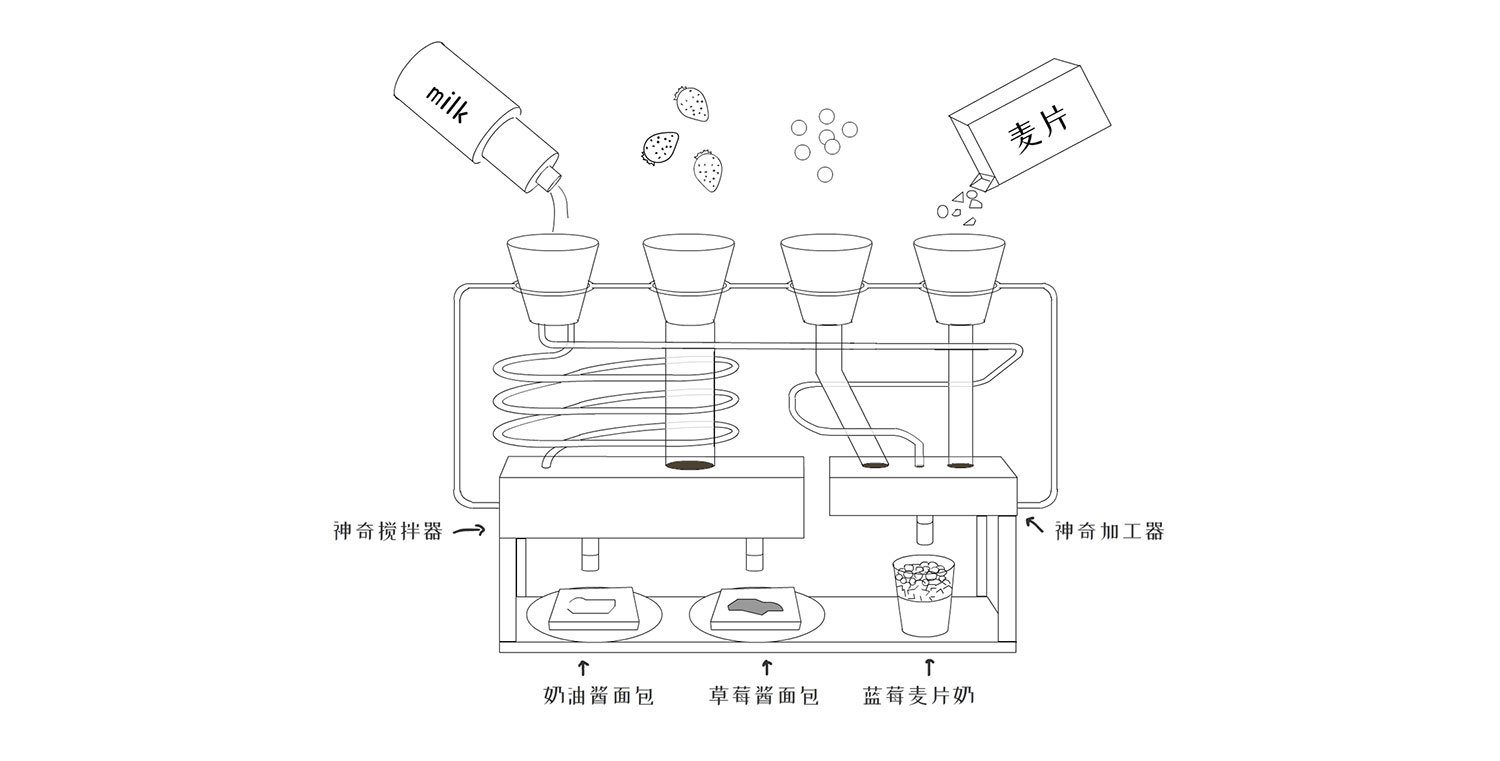 milk

麦片

神奇搅拌器

神奇加工器

奶油酱面包

草莓酱面包

蓝莓麦片奶