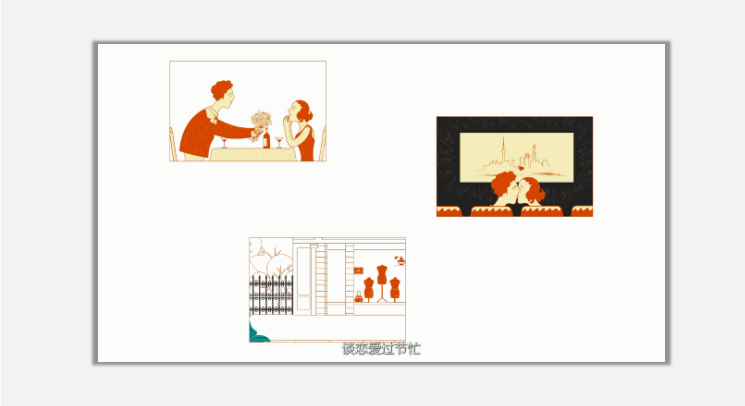 谈恋爱过节忙