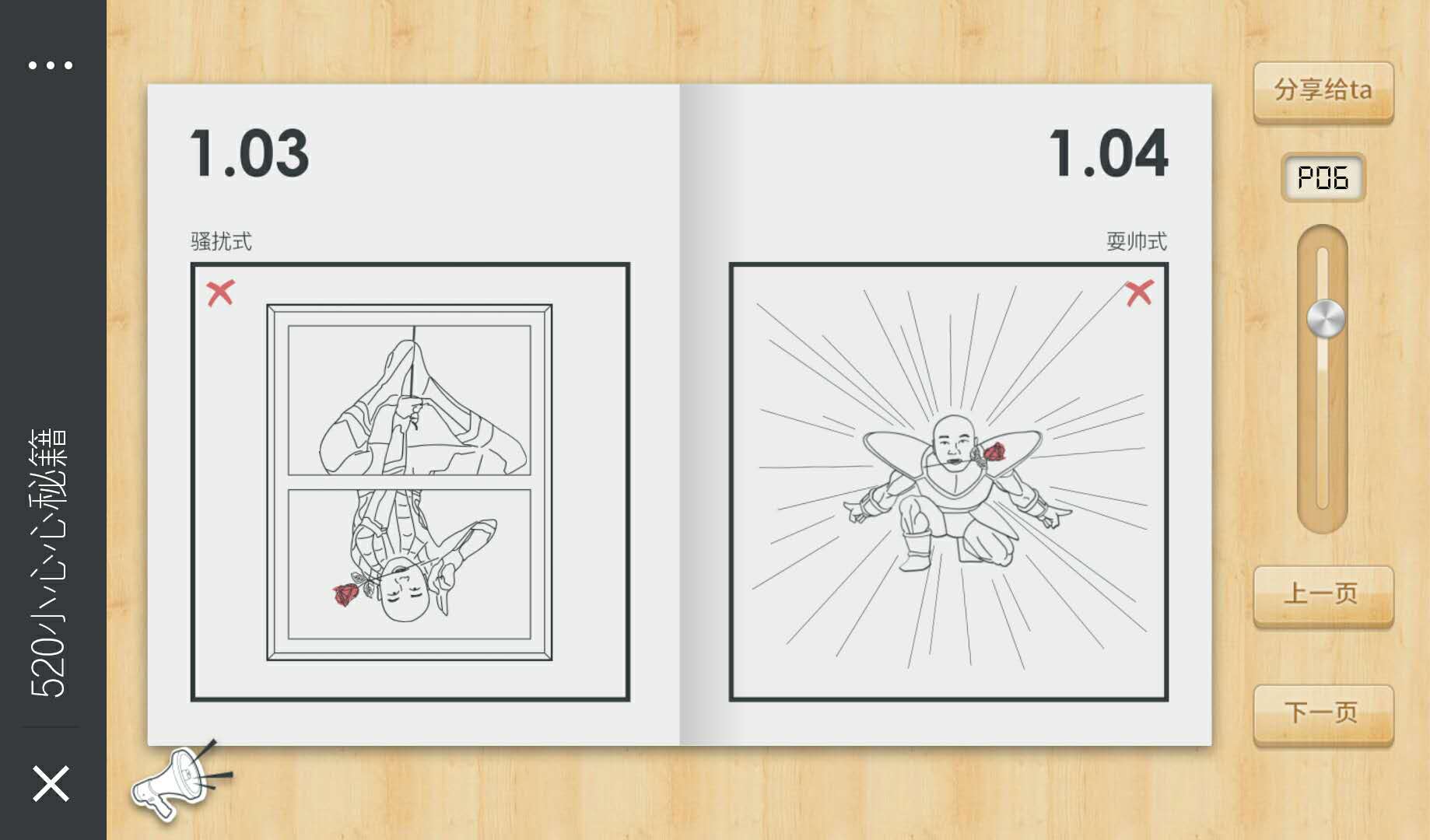 ...

520小心心秘籍

1.03

骚扰式

1.04

耍帅式

分享给ta

P06

上一页

下一页