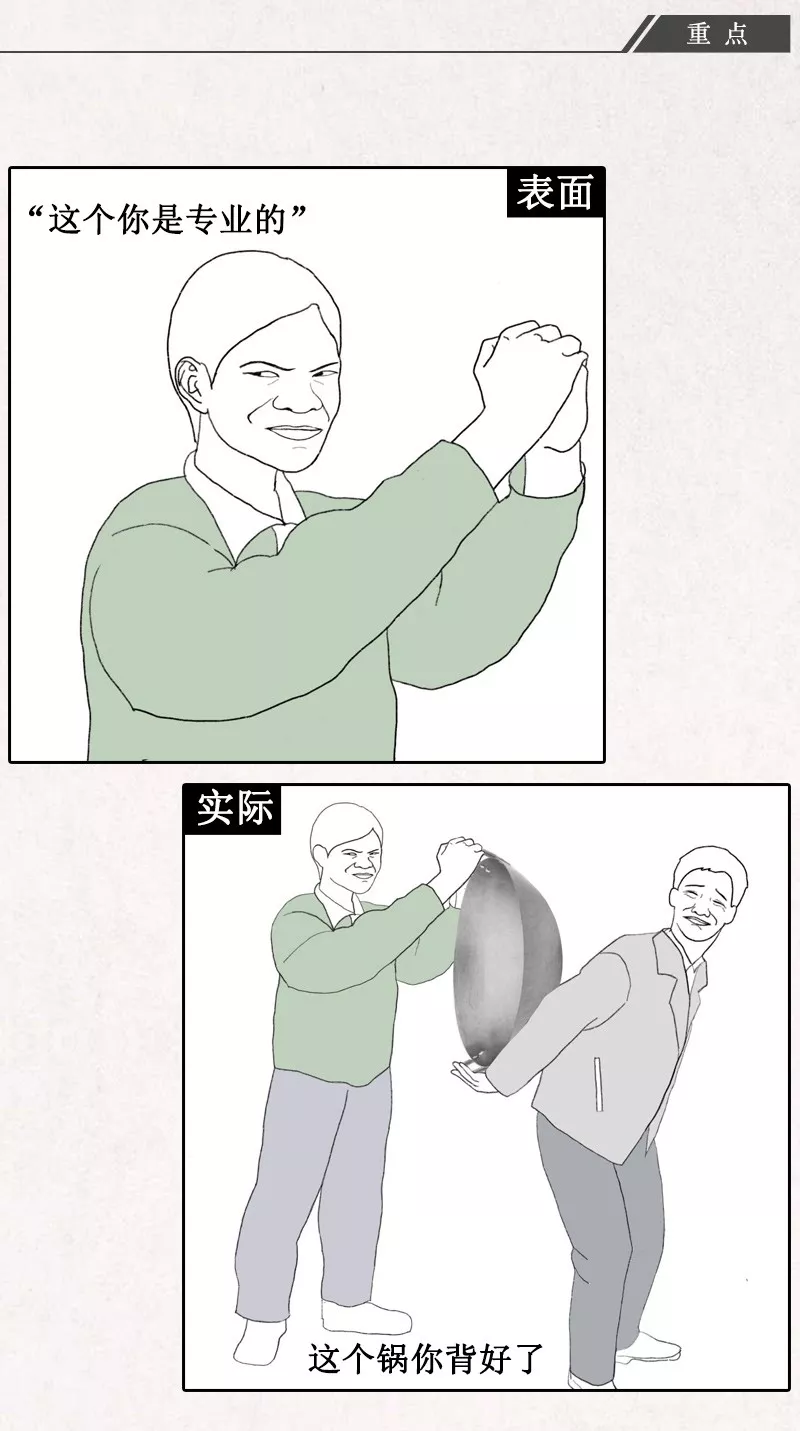 重点

表面

“这个你是专业的”

实际

这个锅你背好了